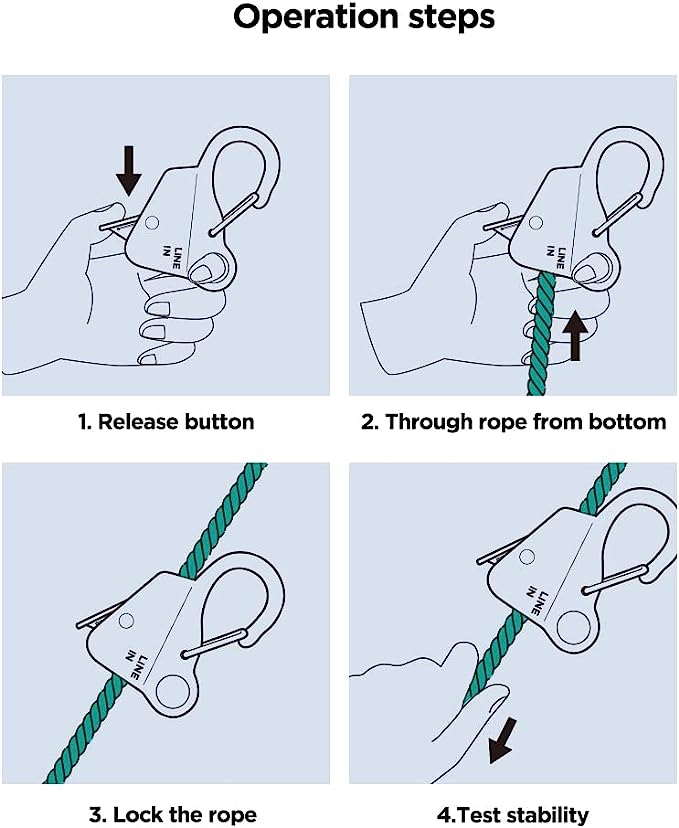 Operation steps

LINE IN

1. Release button

LINE IN

2. Through rope from bottom

LINE IN

3. Lock the rope

LINE IN

4.Test stability